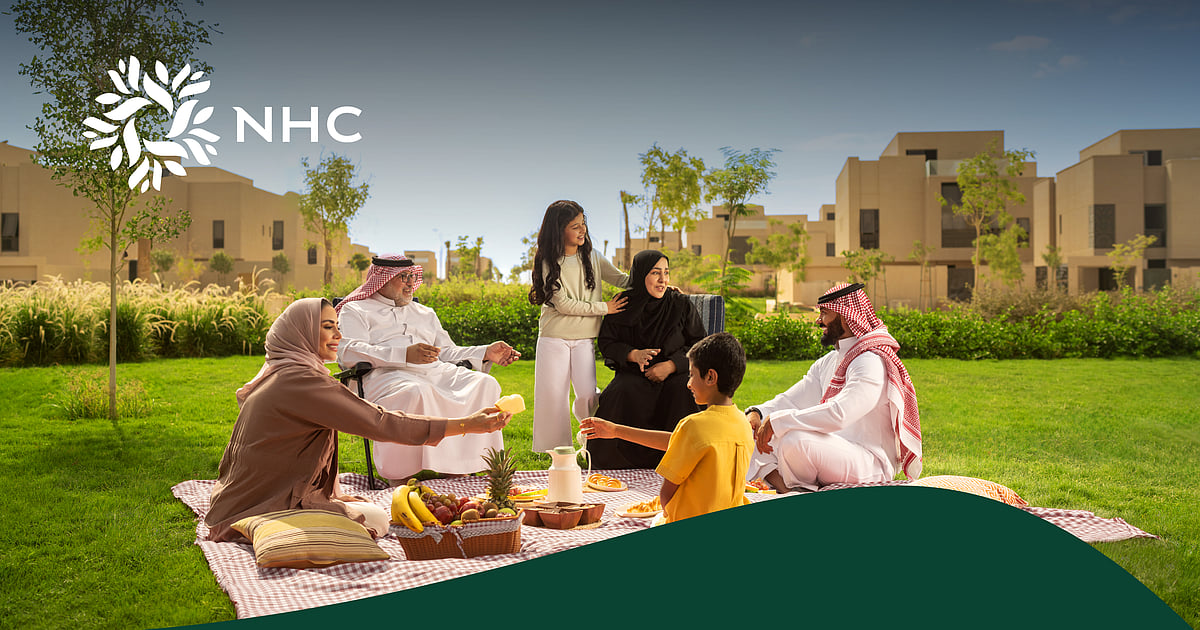 NHC